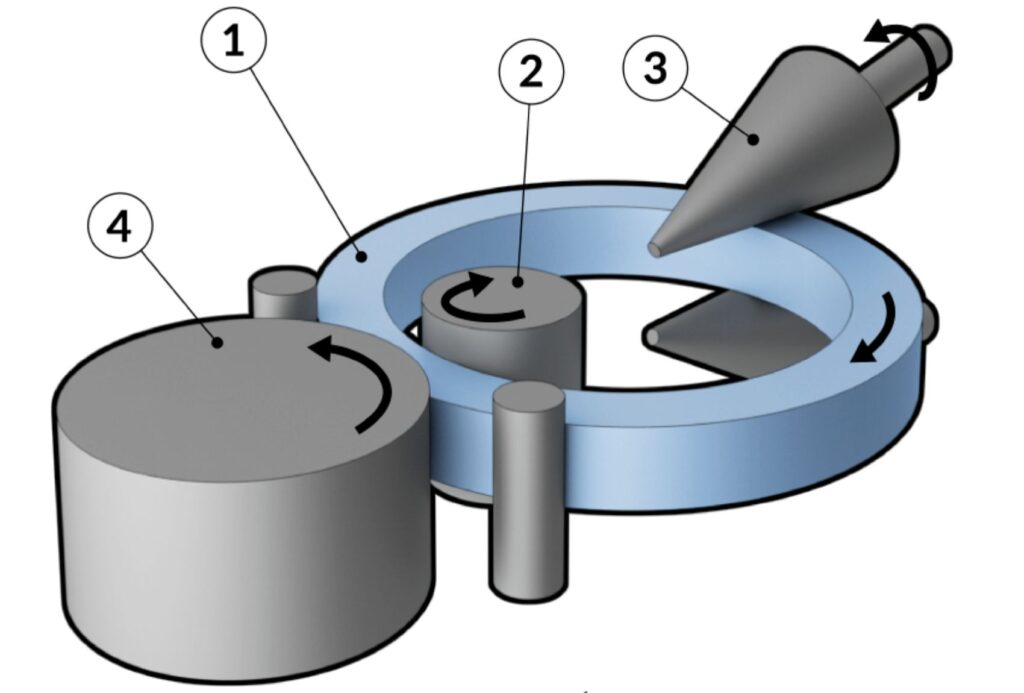 1
2
3
4