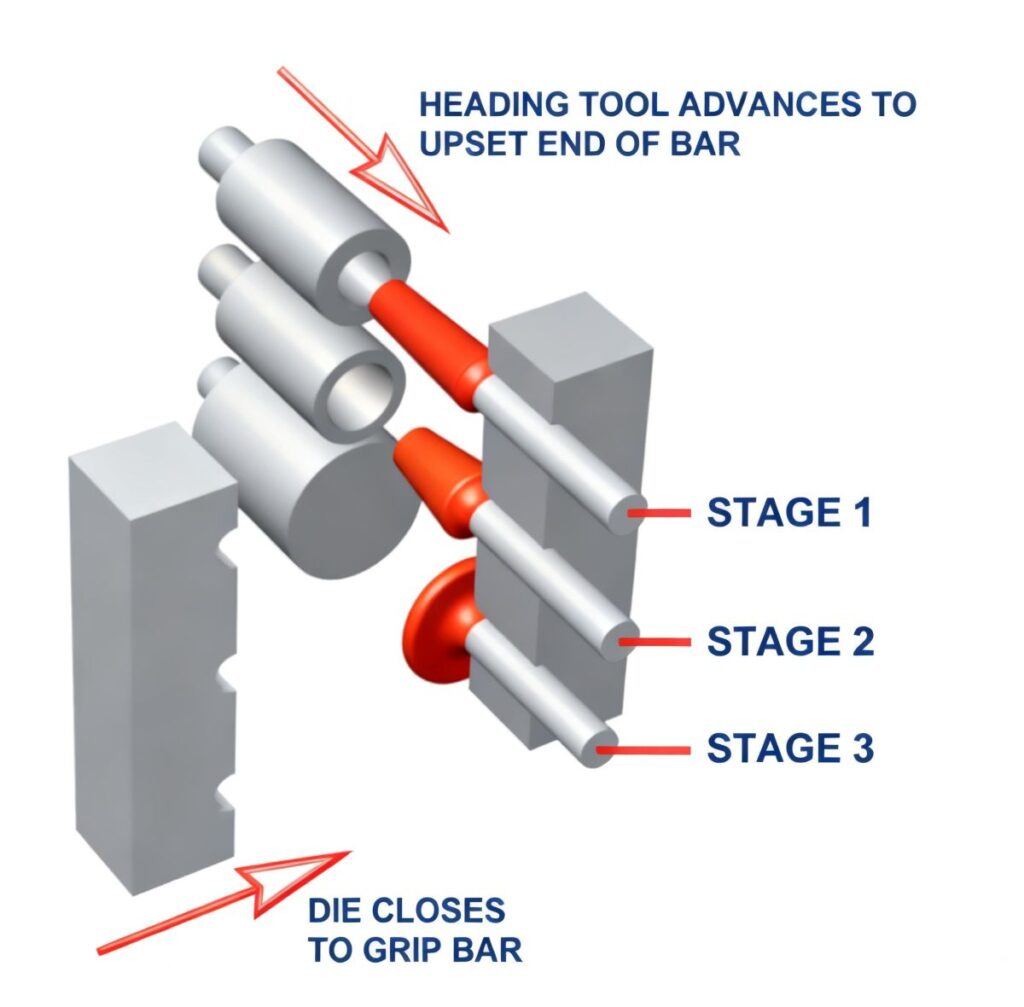 HEADING TOOL ADVANCES TO UPSET END OF BAR

STAGE 1

STAGE 2

STAGE 3

DIE CLOSES TO GRIP BAR