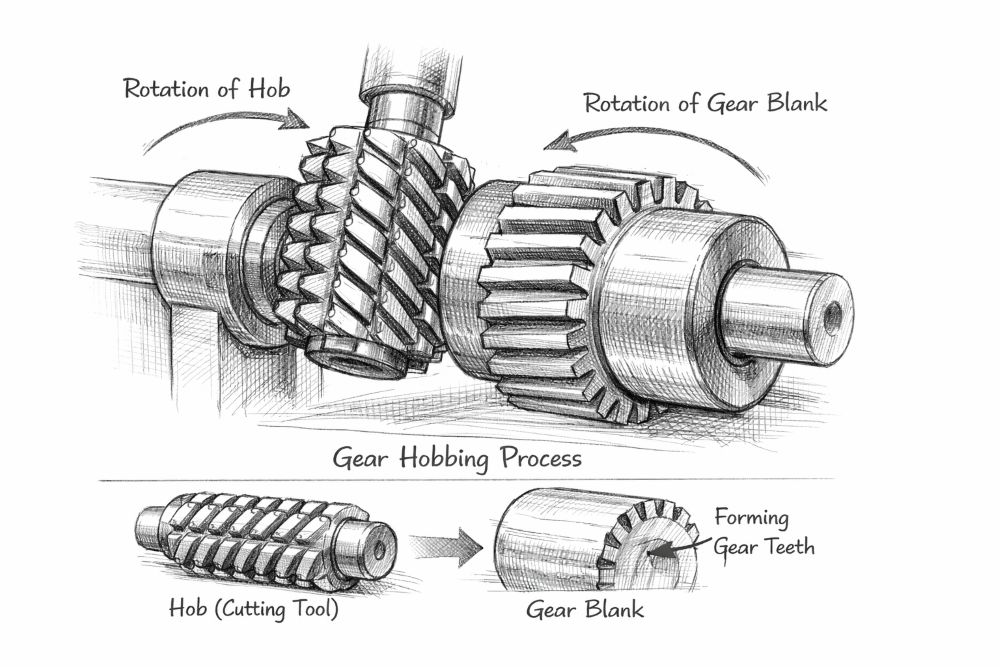 Rotation of Hob

Rotation of Gear Blank

Gear Hobbing Process

Forming Gear Teeth

Hob (Cutting Tool)

Gear Blank